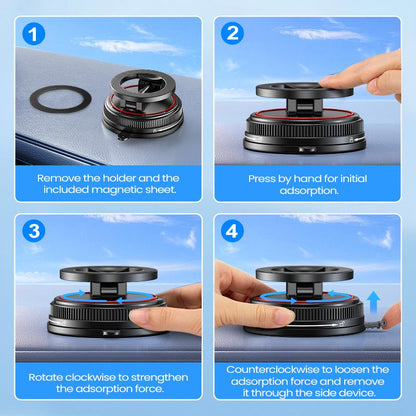 1

Remove the holder and the included magnetic sheet.

2

Press by hand for initial adsorption.

3

Rotate clockwise to strengthen the adsorption force.

4

Counterclockwise to loosen the adsorption force and remove it through the side device.